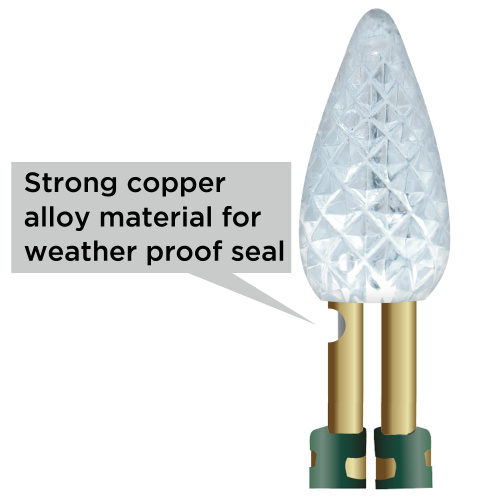 Strong copper alloy material for weather proof seal