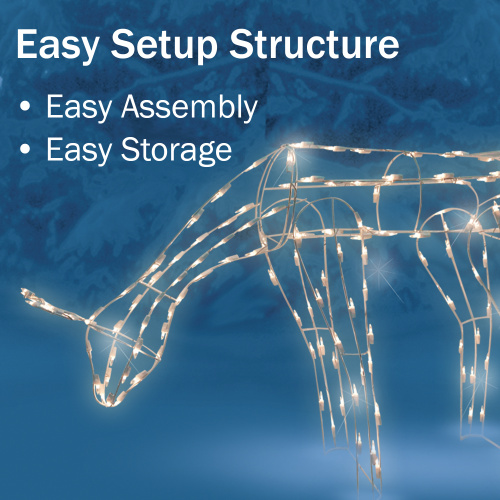 Easy Setup Structure

• Easy Assembly
• Easy Storage